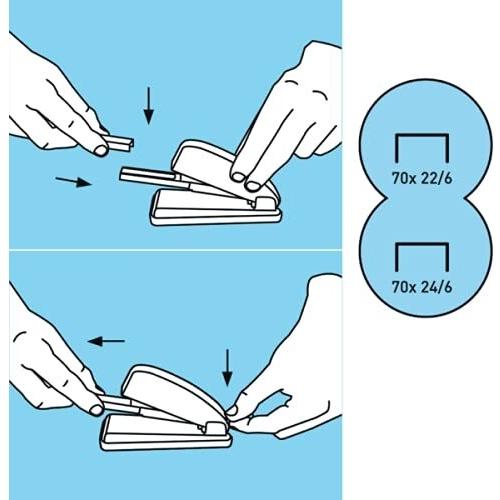 70x 22/6

70x 24/6