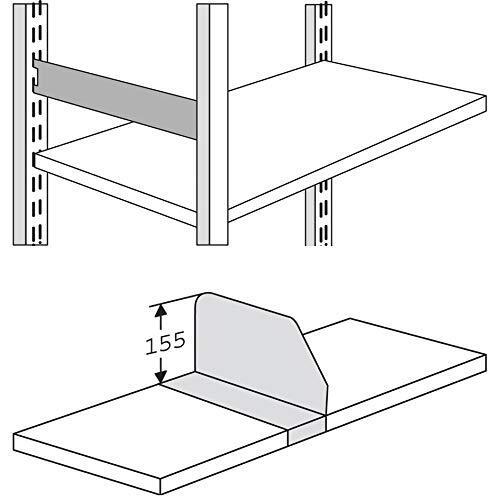 155