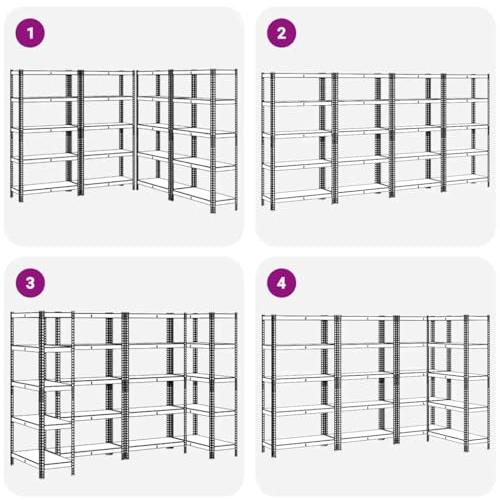 1

2

3

4