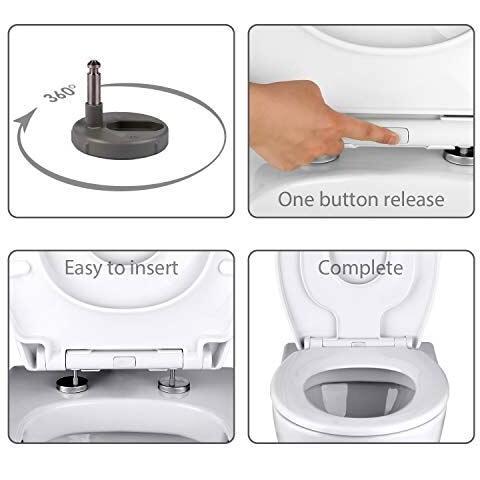 360°

One button release

Easy to insert

Complete