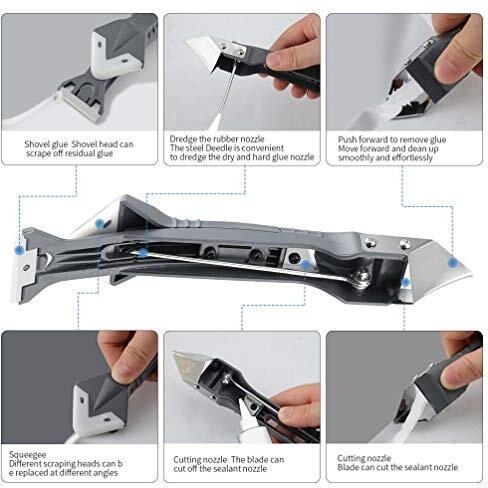 Shovel glue Shovel head can scrape off residual glue

Dredge the rubber nozzle
The steel Deedle is convenient to dredge the dry and hard glue nozzle

Push forward to remove glue
Move forward and dean up smoothly and effortlessly

Squeegee
Different scraping heads can b e replaced at different angles

Cutting nozzle The blade can cut off the sealant nozzle

Cutting nozzle
Blade can cut the sealant nozzle