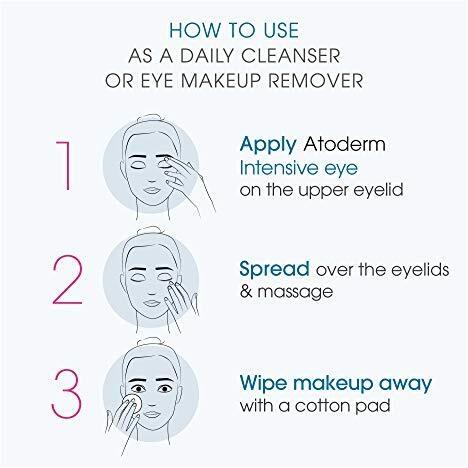 HOW TO USE
AS A DAILY CLEANSER
OR EYE MAKEUP REMOVER

1

Apply Atoderm Intensive eye on the upper eyelid

2

Spread over the eyelids & massage

3

Wipe makeup away with a cotton pad