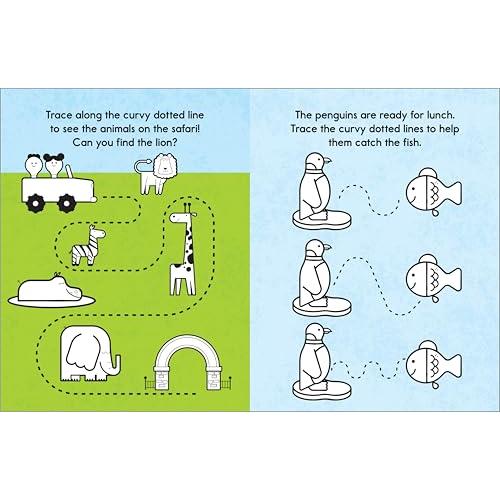 Trace along the curvy dotted line to see the animals on the safari! Can you find the lion?

The penguins are ready for lunch. Trace the curvy dotted lines to help them catch the fish.