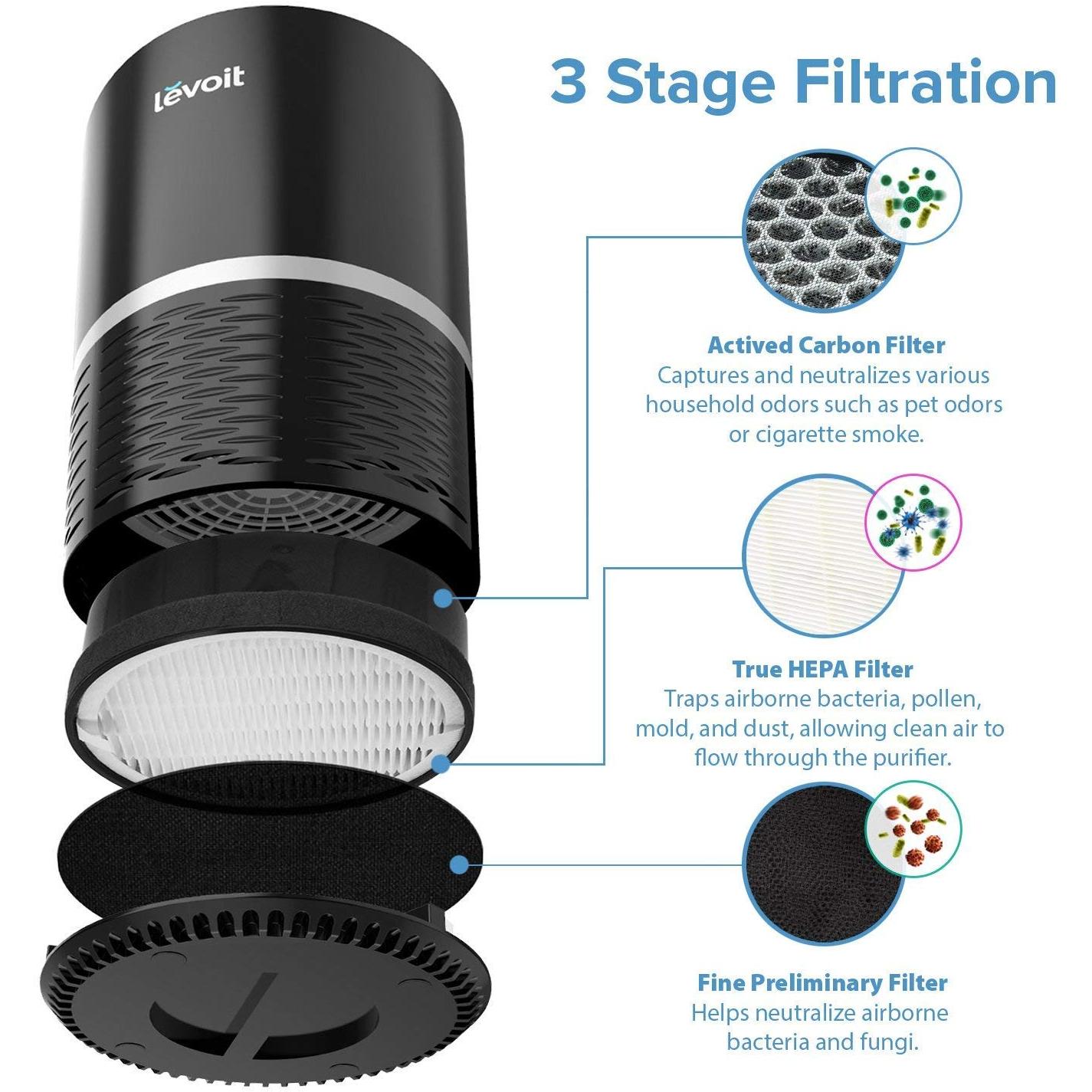 levoit

3 Stage Filtration

Actived Carbon Filter
Captures and neutralizes various household odors such as pet odors or cigarette smoke.

True HEPA Filter
Traps airborne bacteria, pollen, mold, and dust, allowing clean air to flow through the purifier.

Fine Preliminary Filter
Helps neutralize airborne bacteria and fungi.