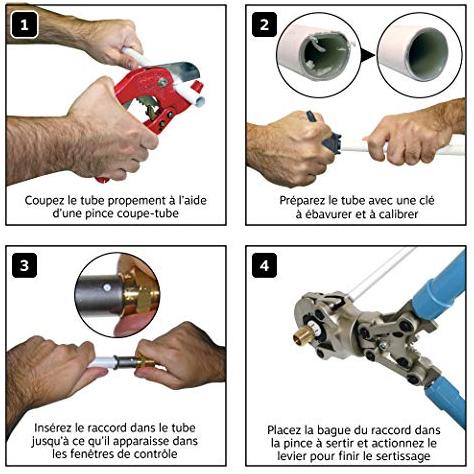 1

Coupez le tube propement à l'aide d'une pince coupe-tube

2

Préparez le tube avec une clé à ébavurer et à calibrer

3

Insérez le raccord dans le tube jusqu'à ce qu'il apparaisse dans les fenêtres de contrôle

4

Placez la bague du raccord dans la pince à sertir et actionnez le levier pour finir le sertissage