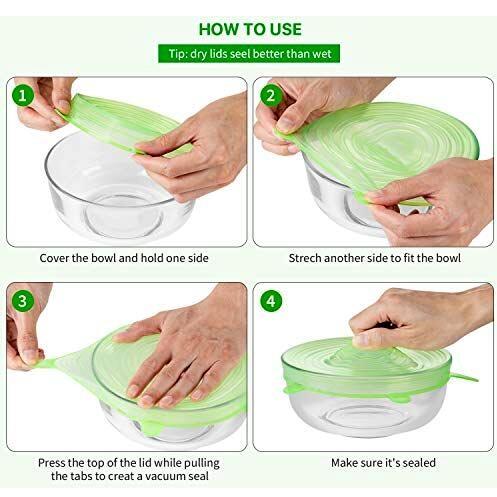 HOW TO USE

Tip: dry lids seel better than wet

1

Cover the bowl and hold one side

2

Strech another side to fit the bowl

3

Press the top of the lid while pulling the tabs to creat a vacuum seal

4

Make sure it's sealed