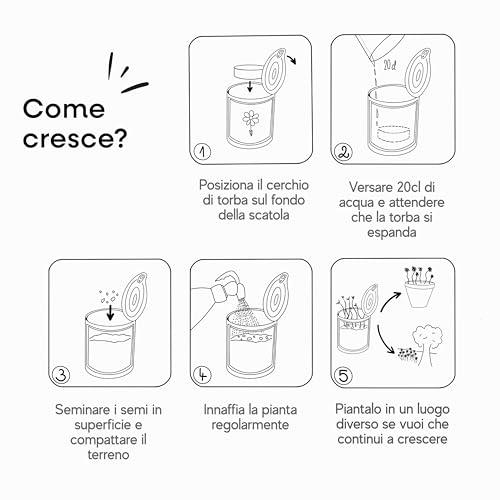 Come cresce?

1
Posiziona il cerchio di torba sul fondo della scatola

20cl
2
Versare 20cl di acqua e attendere che la torba si espanda

3
Seminare i semi in superficie e compattare il terreno

4
Innaffia la pianta regolarmente

5
Piantalo in un luogo diverso se vuoi che continui a crescere