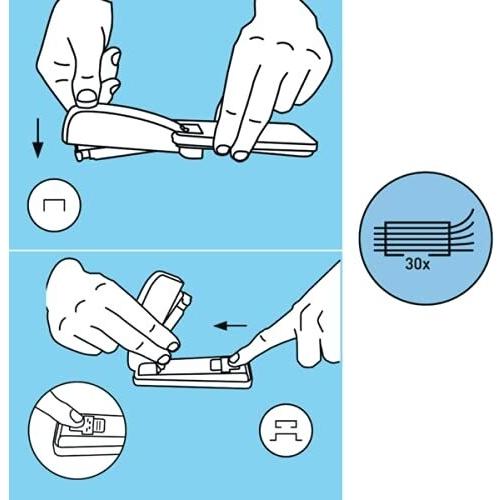 30x