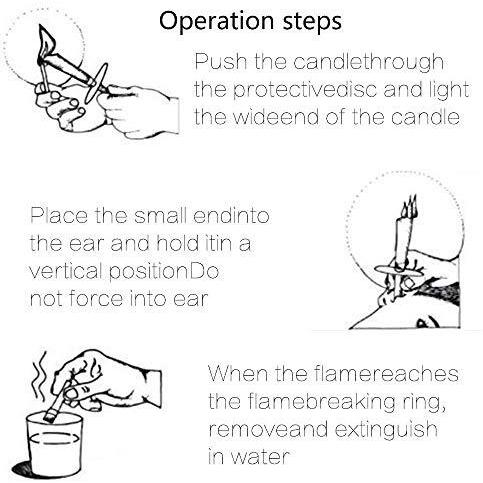 Operation steps

Push the candlethrough the protectivedisc and light the wideend of the candle

Place the small endinto the ear and hold itin a vertical positionDo not force into ear

When the flamereaches the flamebreaking ring, removeand extinguish in water