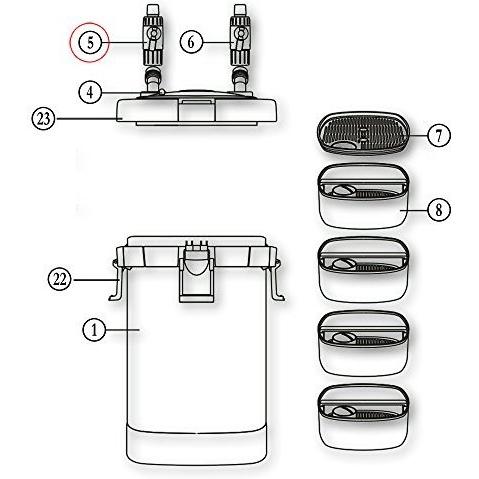 5
6
4
23
7
8
22
1