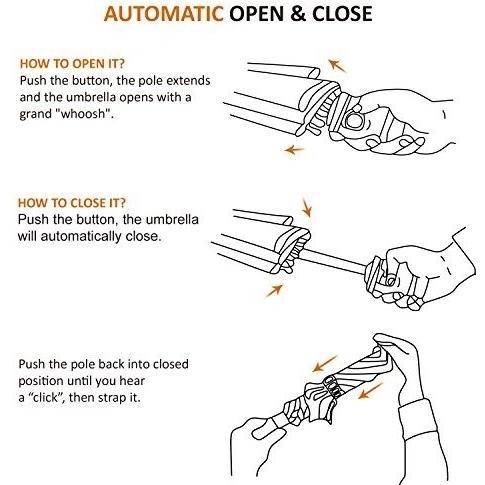 AUTOMATIC OPEN & CLOSE

HOW TO OPEN IT?
Push the button, the pole extends and the umbrella opens with a grand "whoosh".

HOW TO CLOSE IT?
Push the button, the umbrella will automatically close.

Push the pole back into closed position until you hear a “click”, then strap it.