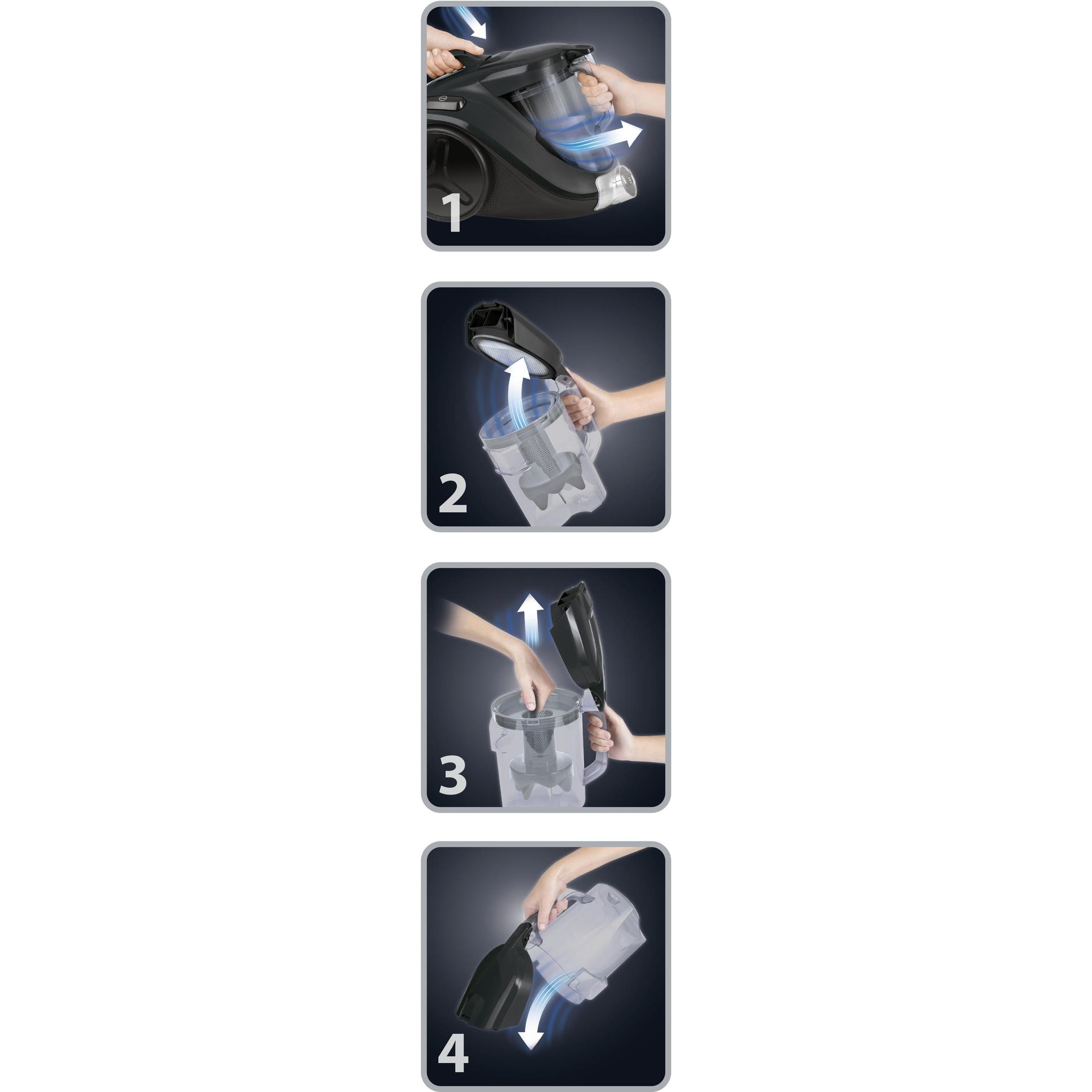 1

2

3

4