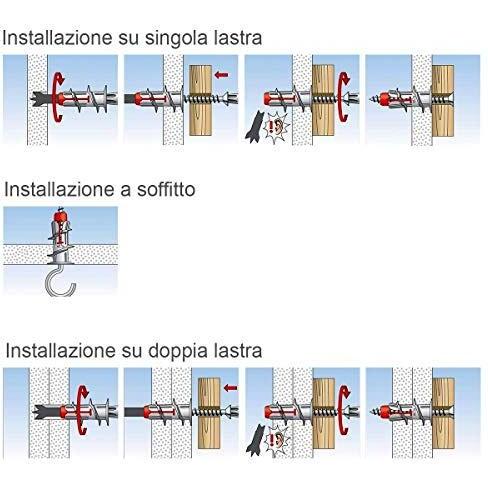 Installazione su singola lastra

Installazione a soffitto

Installazione su doppia lastra