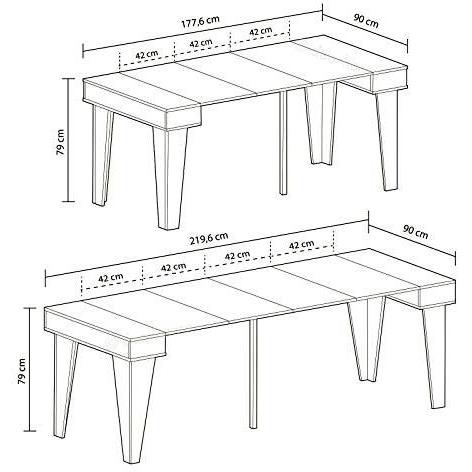 177,6 cm
90 cm
42 cm
42 cm
42 cm
79 cm

219,6 cm
90 cm
42 cm
42 cm
42 cm
42 cm
79 cm