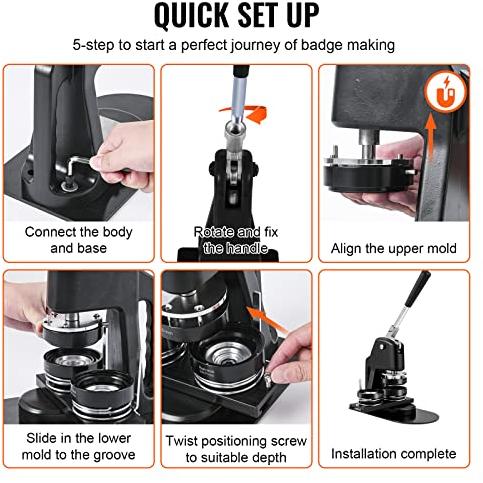 QUICK SET UP

5-step to start a perfect journey of badge making

Connect the body and base

Rotate and fix the handle

Align the upper mold

Slide in the lower mold to the groove

Twist positioning screw to suitable depth

Installation complete