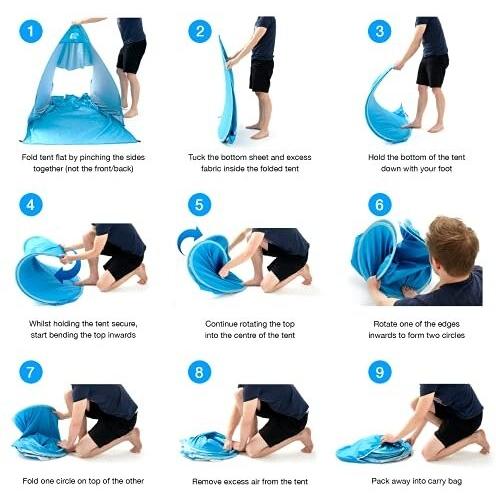 1

Fold tent flat by pinching the sides together (not the front/back)

2

Tuck the bottom sheet and excess fabric inside the folded tent

3

Hold the bottom of the tent down with your foot

4

Whilst holding the tent secure, start bending the top inwards

5

Continue rotating the top into the centre of the tent

6

Rotate one of the edges inwards to form two circles

7

Fold one circle on top of the other

8

Remove excess air from the tent

9

Pack away into carry bag