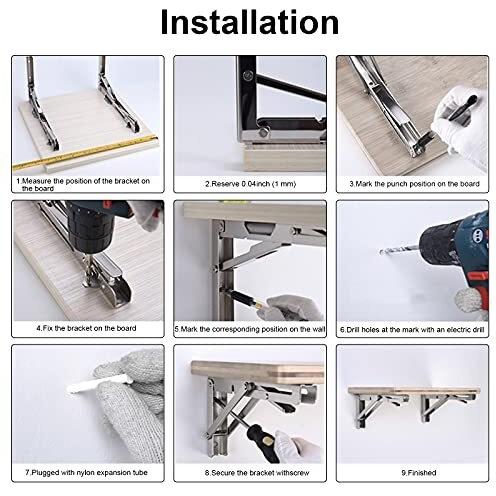 Installation

1.Measure the position of the bracket on the board

2.Reserve 0.04inch (1 mm)

3.Mark the punch position on the board

4.Fix the bracket on the board

5.Mark the corresponding position on the wall

6.Drill holes at the mark with an electric drill

7.Plugged with nylon expansion tube

8.Secure the bracket withscrew

9.Finished