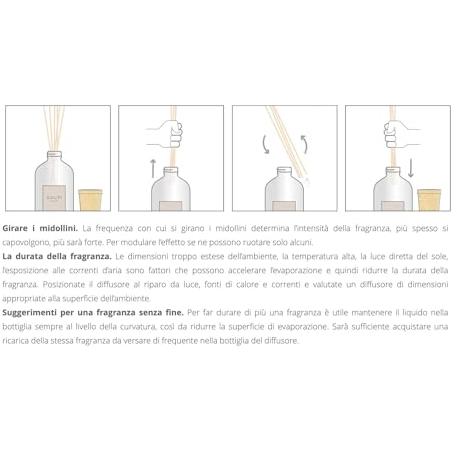 **Girare i midollini.** La frequenza con cui si girano i midollini determina l'intensità della fragranza, più spesso si capovolgono, più sarà forte. Per modulare l'effetto se ne possono ruotare solo alcuni.

**La durata della fragranza.** Le dimensioni troppo estese dell'ambiente, la temperatura alta, la luce diretta del sole, l'esposizione alle correnti d'aria sono fattori che possono accelerare l'evaporazione e quindi ridurre la durata della fragranza. Posizionate il diffusore al riparo da luce, fonti di calore e correnti e valutate un diffusore di dimensioni appropriate alla superficie dell'ambiente.

**Suggerimenti per una fragranza senza fine.** Per far durare di più una fragranza è utile mantenere il liquido nella bottiglia sempre al livello della curvatura, così da ridurre la superficie di evaporazione. Sarà sufficiente acquistare una ricarica della stessa fragranza da versare di frequente nella bottiglia del diffusore.