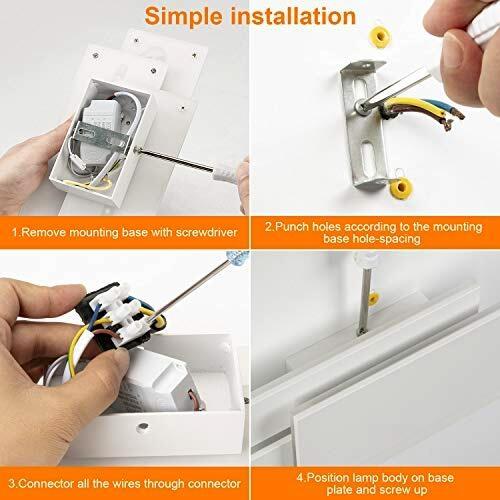 Simple installation

1.Remove mounting base with screwdriver

2.Punch holes according to the mounting base hole-spacing

3.Connector all the wires through connector

4.Position lamp body on base plate and screw up