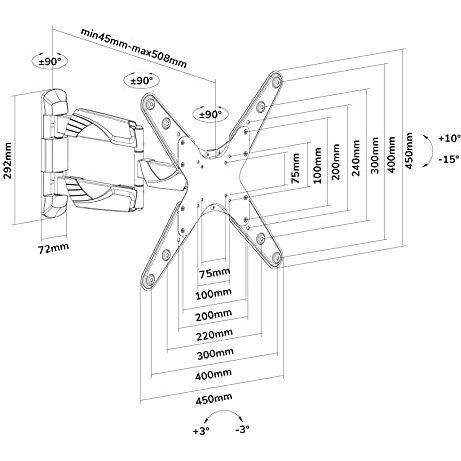 min45mm-max508mm

±90°

±90°

±90°

292mm

72mm

75mm
100mm
200mm
240mm
300mm
400mm
450mm

+10°
-15°

75mm
100mm
200mm
220mm
300mm
400mm
450mm

+3°
-3°