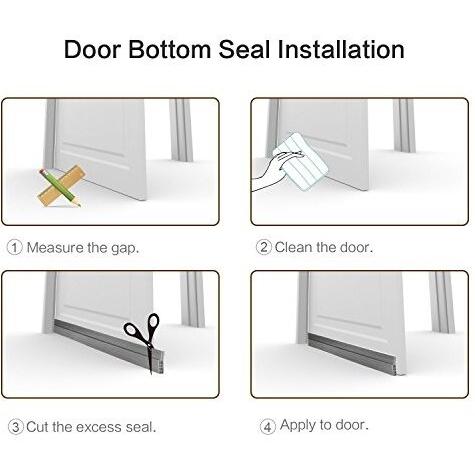 Door Bottom Seal Installation

① Measure the gap.

② Clean the door.

③ Cut the excess seal.

④ Apply to door.