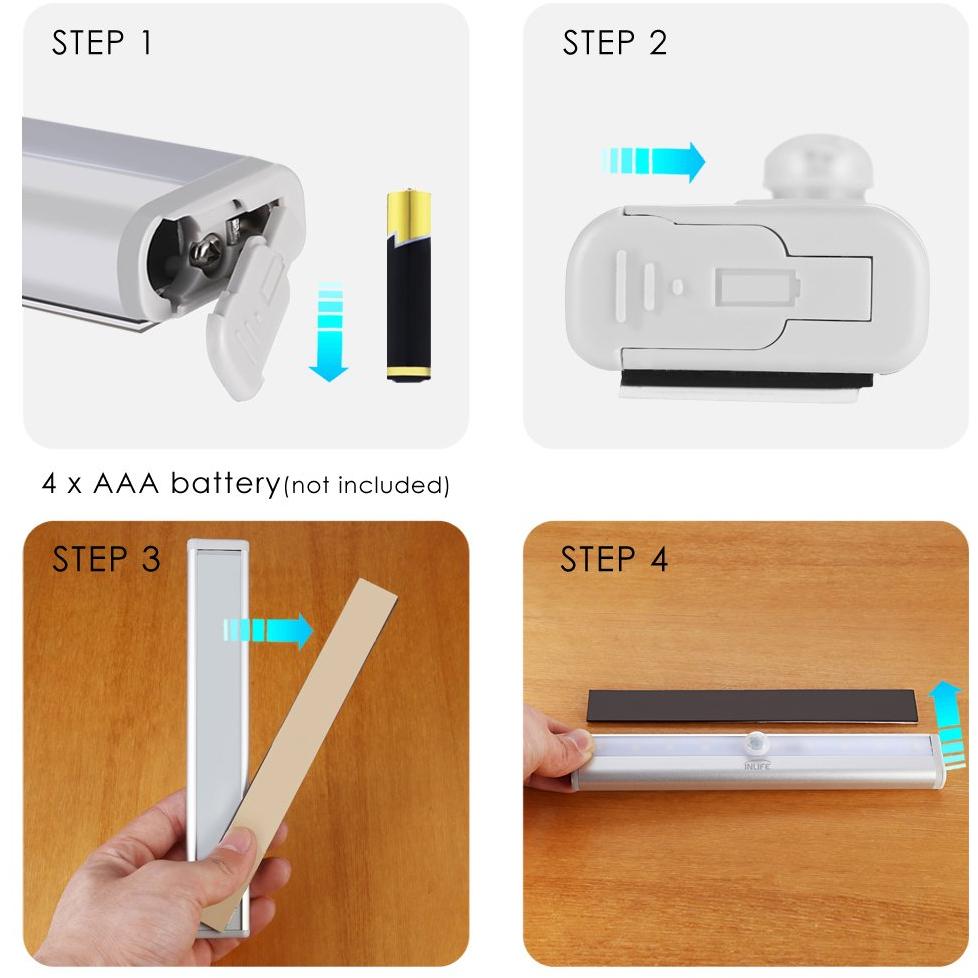 STEP 1

STEP 2

4 x AAA battery(not included)

STEP 3

STEP 4

INLIFE