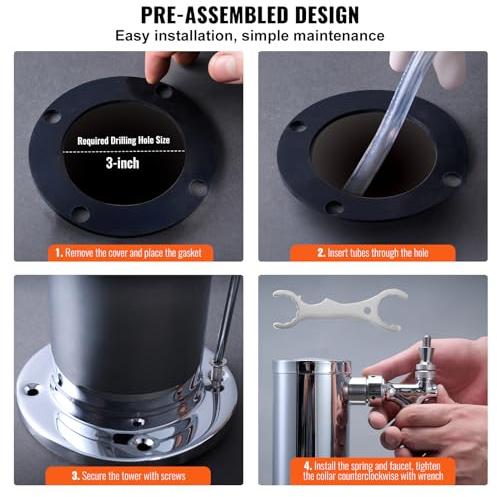 PRE-ASSEMBLED DESIGN
Easy installation, simple maintenance

Required Drilling Hole Size
3-inch

1. Remove the cover and place the gasket

2. Insert tubes through the hole

3. Secure the tower with screws

4. Install the spring and faucet, tighten the collar counterclockwise with wrench