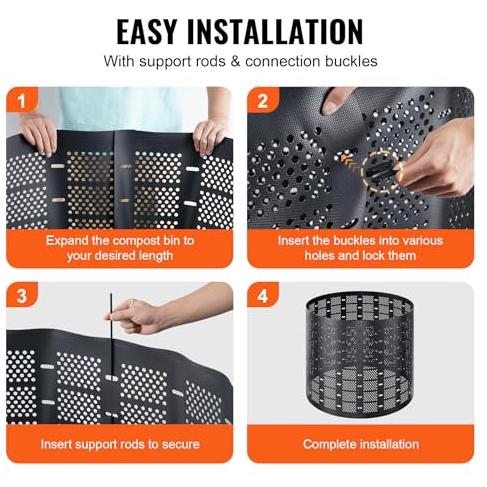 EASY INSTALLATION
With support rods & connection buckles

1
Expand the compost bin to your desired length

2
Insert the buckles into various holes and lock them

3
Insert support rods to secure

4
Complete installation