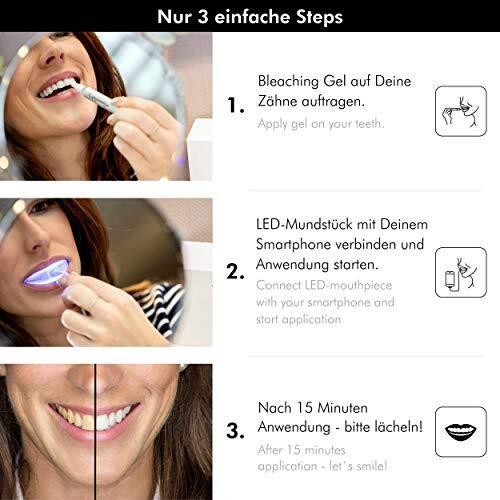 Nur 3 einfache Steps

1. Bleaching Gel auf Deine Zähne auftragen.
Apply gel on your teeth.

2. LED-Mundstück mit Deinem Smartphone verbinden und Anwendung starten.
Connect LED-mouthpiece with your smartphone and start application

3. Nach 15 Minuten Anwendung - bitte lächeln!
After 15 minutes application - let's smile!