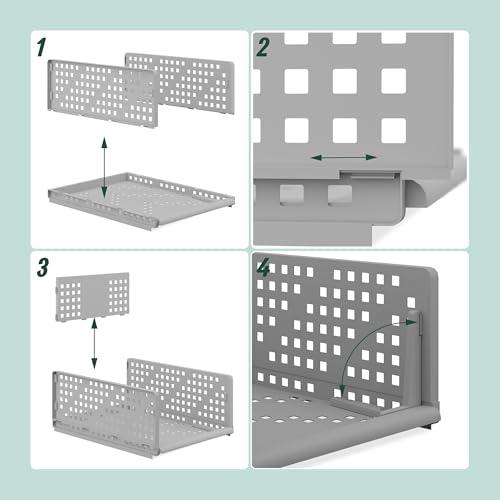 1

2

3

4