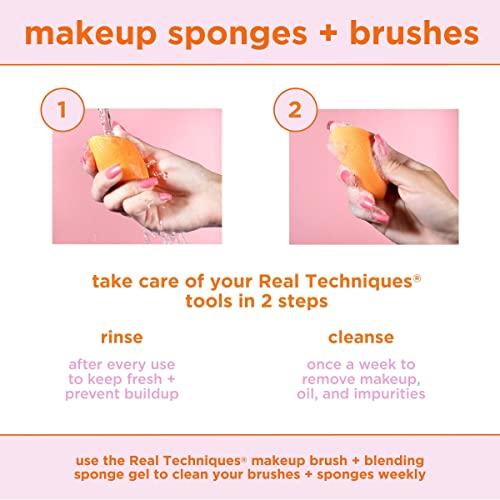 makeup sponges + brushes

1

2

take care of your Real Techniques® tools in 2 steps

rinse

after every use to keep fresh + prevent buildup

cleanse

once a week to remove makeup, oil, and impurities

use the Real Techniques® makeup brush + blending sponge gel to clean your brushes + sponges weekly