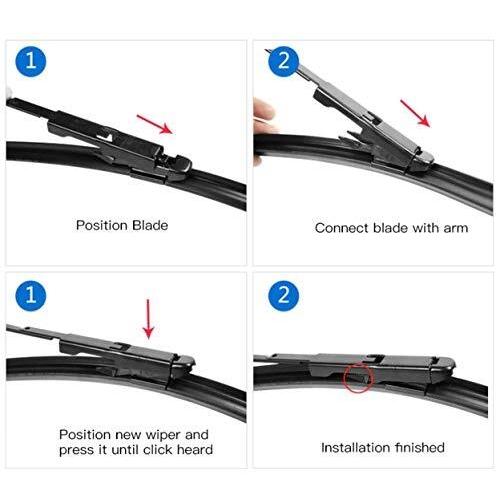 1

Position Blade

2

Connect blade with arm

1

Position new wiper and press it until click heard

2

Installation finished