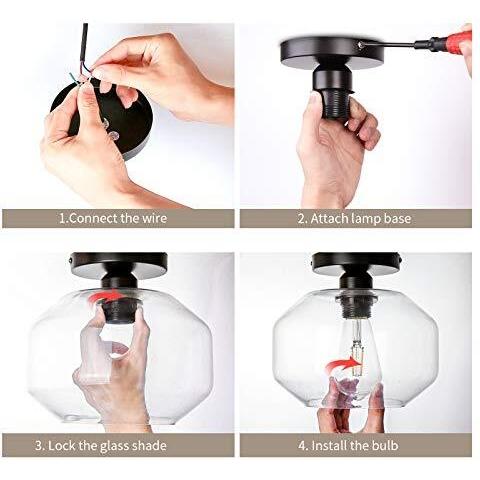 1.Connect the wire

2. Attach lamp base

3. Lock the glass shade

4. Install the bulb