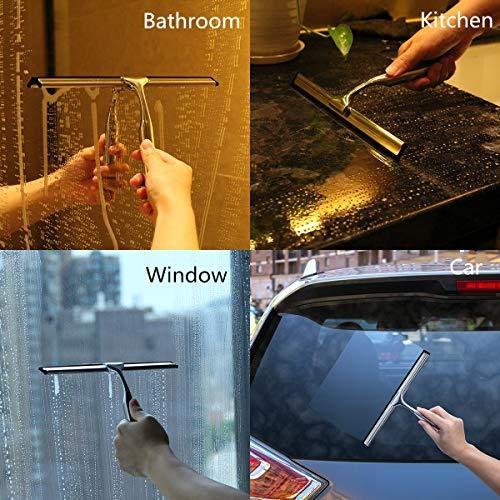 Bathroom

Kitchen

Window

Car