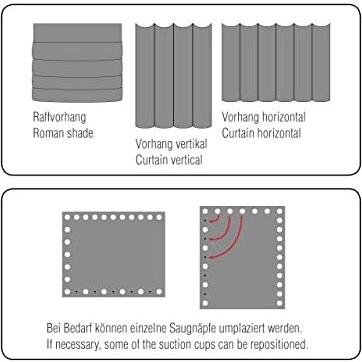 Raffvorhang
Roman shade

Vorhang vertikal
Curtain vertical

Vorhang horizontal
Curtain horizontal

Bei Bedarf können einzelne Saugnäpfe umplaziert werden.
If necessary, some of the suction cups can be repositioned.