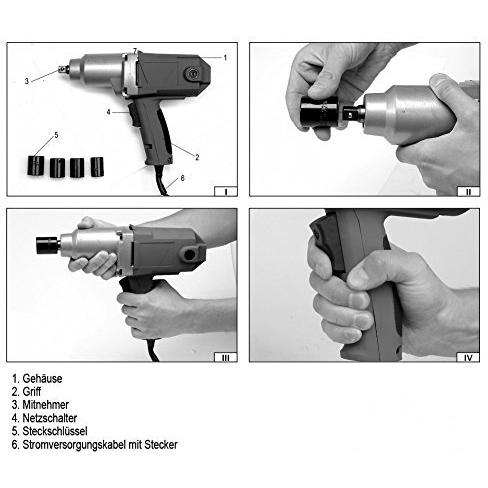 7
1
3
4
5
2
6
I

II

III

IV

1. Gehäuse
2. Griff
3. Mitnehmer
4. Netzschalter
5. Steckschlüssel
6. Stromversorgungskabel mit Stecker