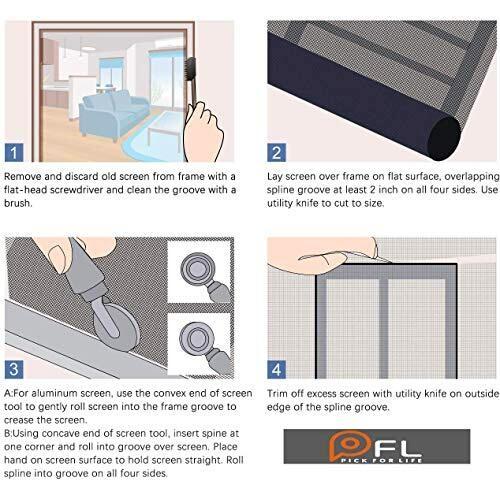 1

Remove and discard old screen from frame with a flat-head screwdriver and clean the groove with a brush.

2

Lay screen over frame on flat surface, overlapping spline groove at least 2 inch on all four sides. Use utility knife to cut to size.

3

A:For aluminum screen, use the convex end of screen tool to gently roll screen into the frame groove to crease the screen.
B:Using concave end of screen tool, insert spine at one corner and roll into groove over screen. Place hand on screen surface to hold screen straight. Roll spline into groove on all four sides.

4

Trim off excess screen with utility knife on outside edge of the spline groove.

PFL
PICK FOR LIFE