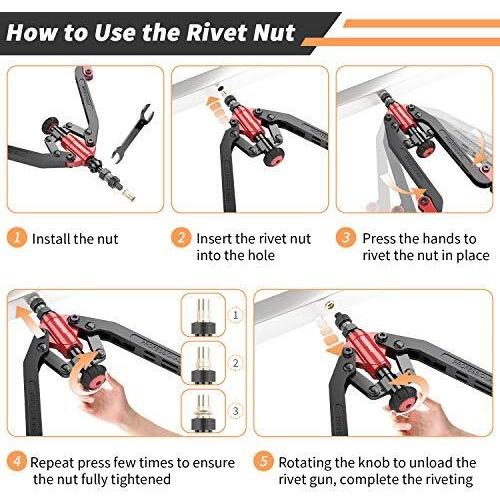 How to Use the Rivet Nut

1 Install the nut

2 Insert the rivet nut into the hole

3 Press the hands to rivet the nut in place

1

2

3

4 Repeat press few times to ensure the nut fully tightened

5 Rotating the knob to unload the rivet gun, complete the riveting