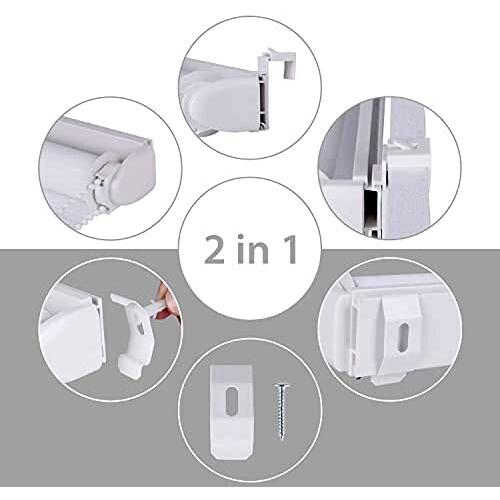 2 in 1