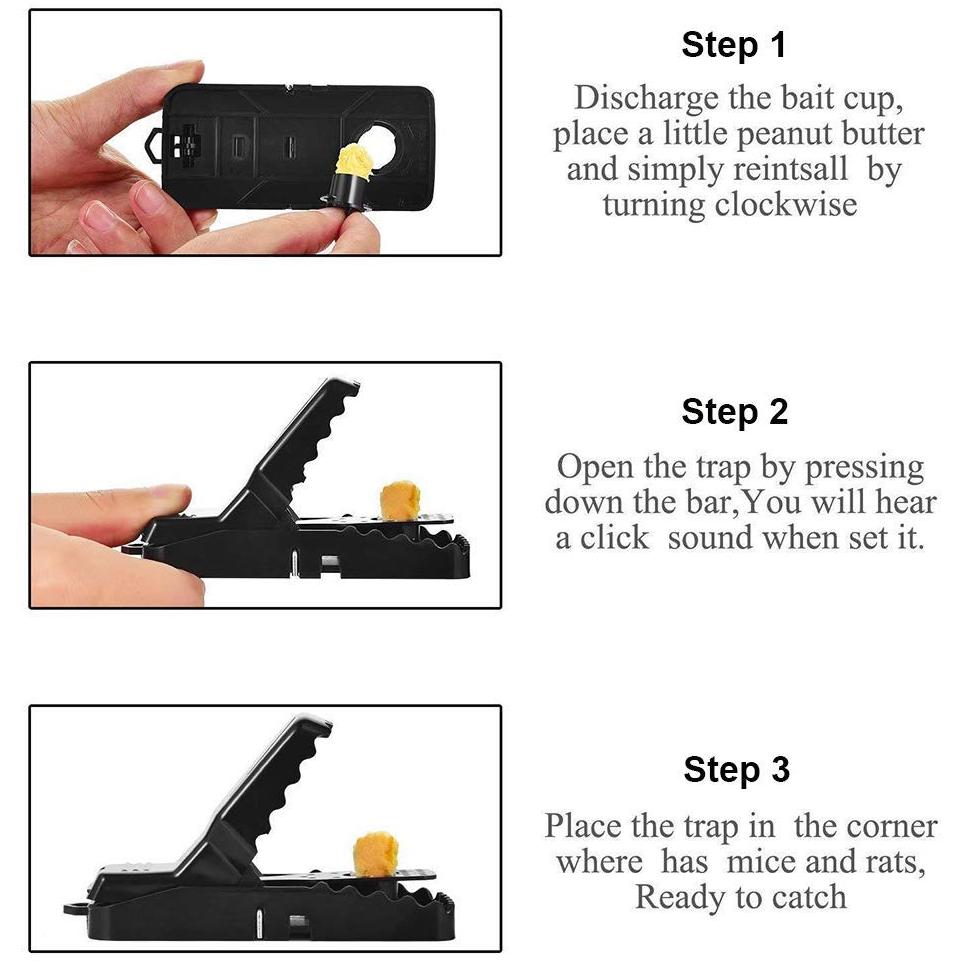 Step 1

Discharge the bait cup, place a little peanut butter and simply reintsall by turning clockwise

Step 2

Open the trap by pressing down the bar,You will hear a click sound when set it.

Step 3

Place the trap in the corner where has mice and rats, Ready to catch