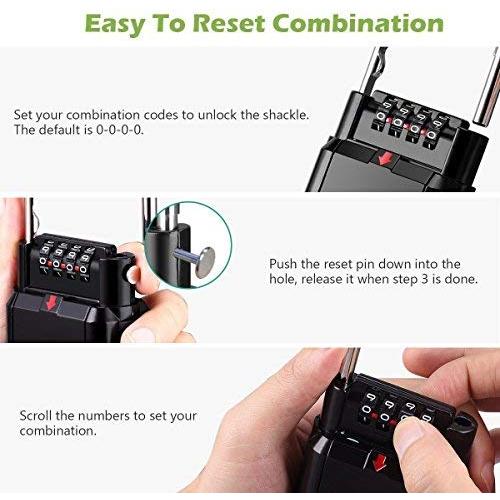 Easy To Reset Combination

Set your combination codes to unlock the shackle. The default is 0-0-0-0.

Push the reset pin down into the hole, release it when step 3 is done.

Scroll the numbers to set your combination.