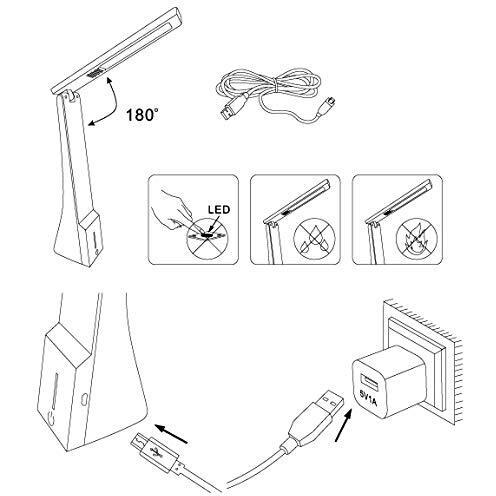 180°

LED

5V1A