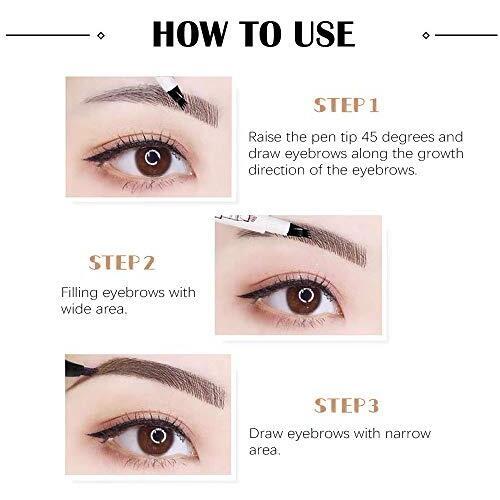 HOW TO USE

STEP 1

Raise the pen tip 45 degrees and draw eyebrows along the growth direction of the eyebrows.

STEP 2

Filling eyebrows with wide area.

STEP 3

Draw eyebrows with narrow area.