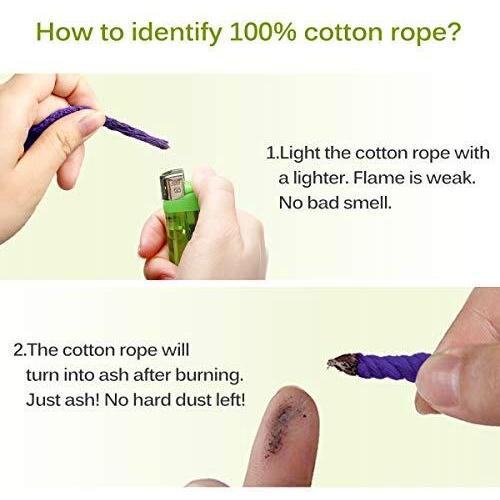 How to identify 100% cotton rope?

1.Light the cotton rope with a lighter. Flame is weak. No bad smell.

2.The cotton rope will turn into ash after burning. Just ash! No hard dust left!