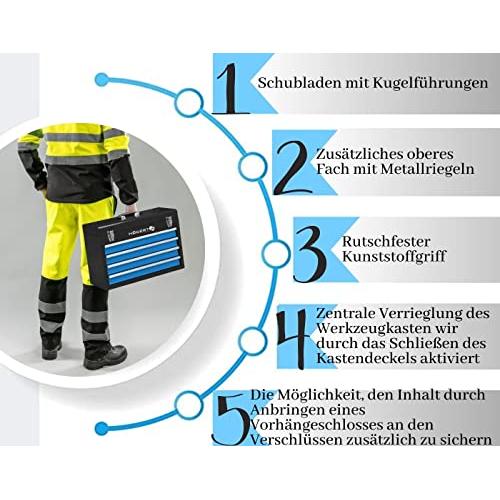 HÖGERT

1 Schubladen mit Kugelführungen

2 Zusätzliches oberes Fach mit Metallriegeln

3 Rutschfester Kunststoffgriff

4 Zentrale Verrieglung des Werkzeugkasten wir durch das Schließen des Kastendeckels aktiviert

5 Die Möglichkeit, den Inhalt durch Anbringen eines Vorhängeschlosses an den Verschlüssen zusätzlich zu sichern