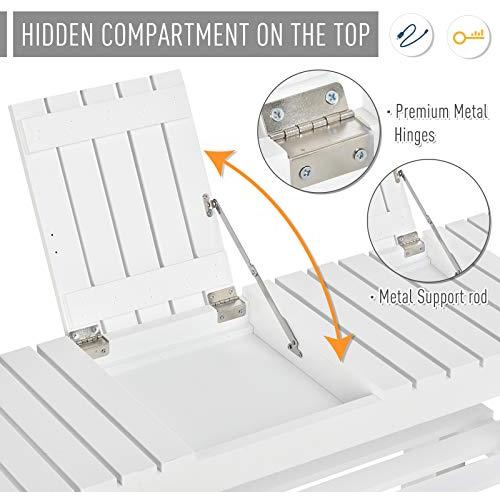 HIDDEN COMPARTMENT ON THE TOP

· Premium Metal Hinges

· Metal Support rod