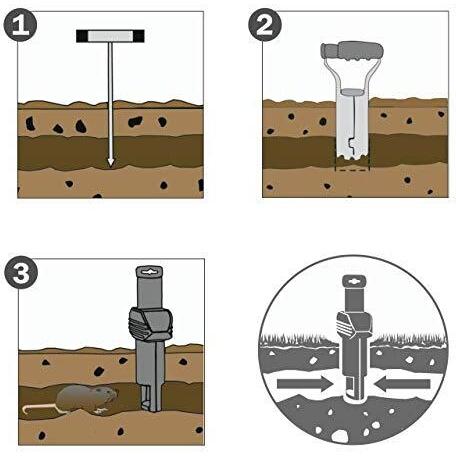 1

2

3