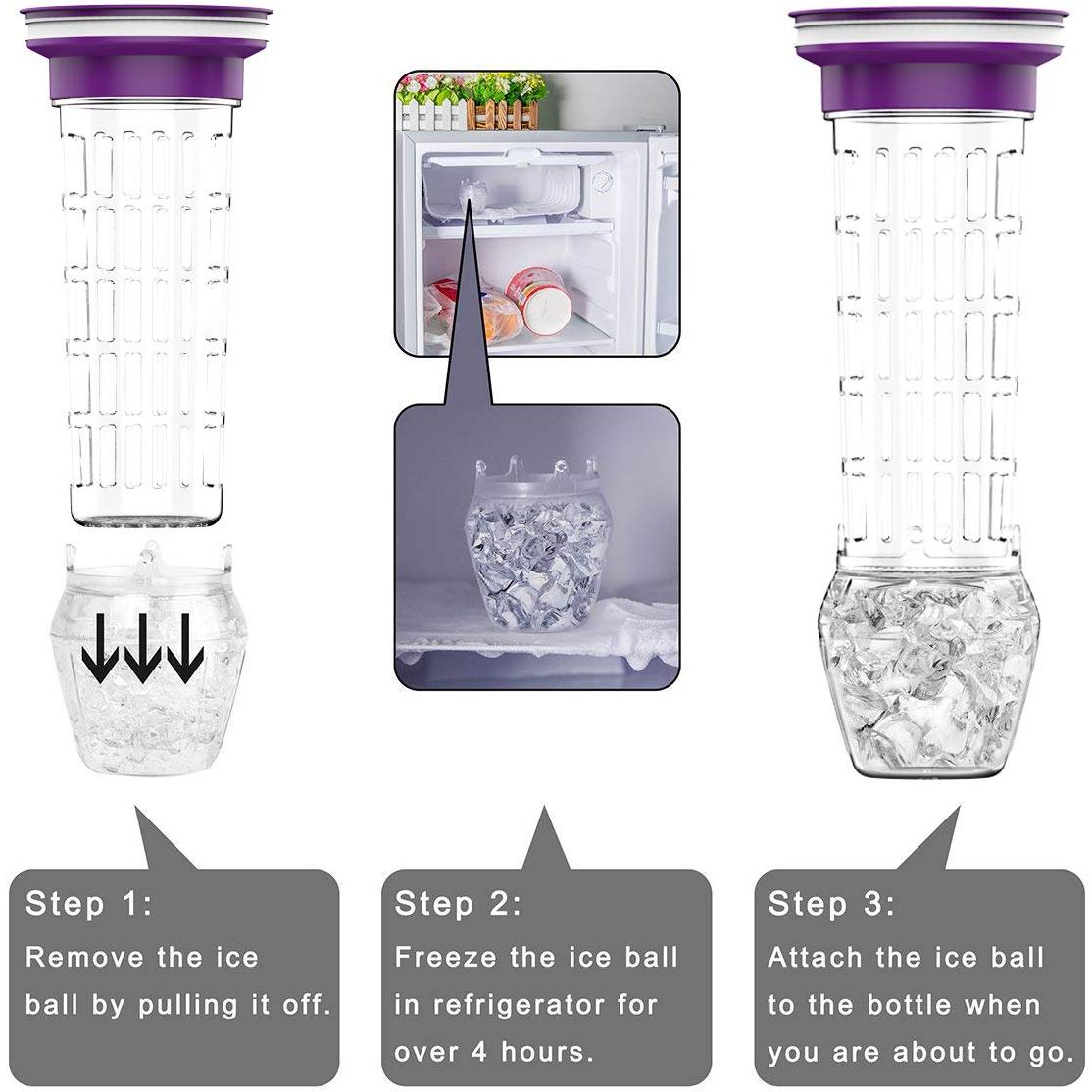 Step 1:
Remove the ice ball by pulling it off.

Step 2:
Freeze the ice ball in refrigerator for over 4 hours.

Step 3:
Attach the ice ball to the bottle when you are about to go.