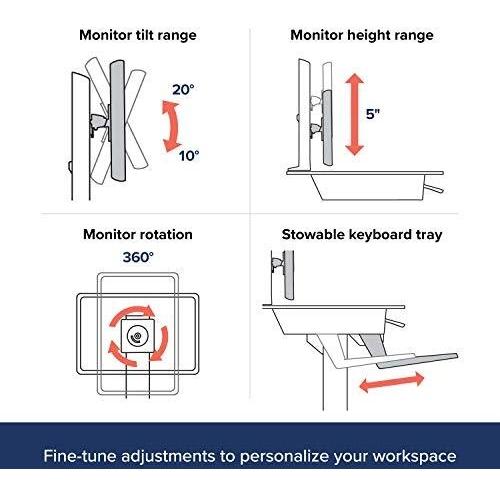 Monitor tilt range

20°

10°

Monitor height range

5"

Monitor rotation

360°

Stowable keyboard tray

Fine-tune adjustments to personalize your workspace