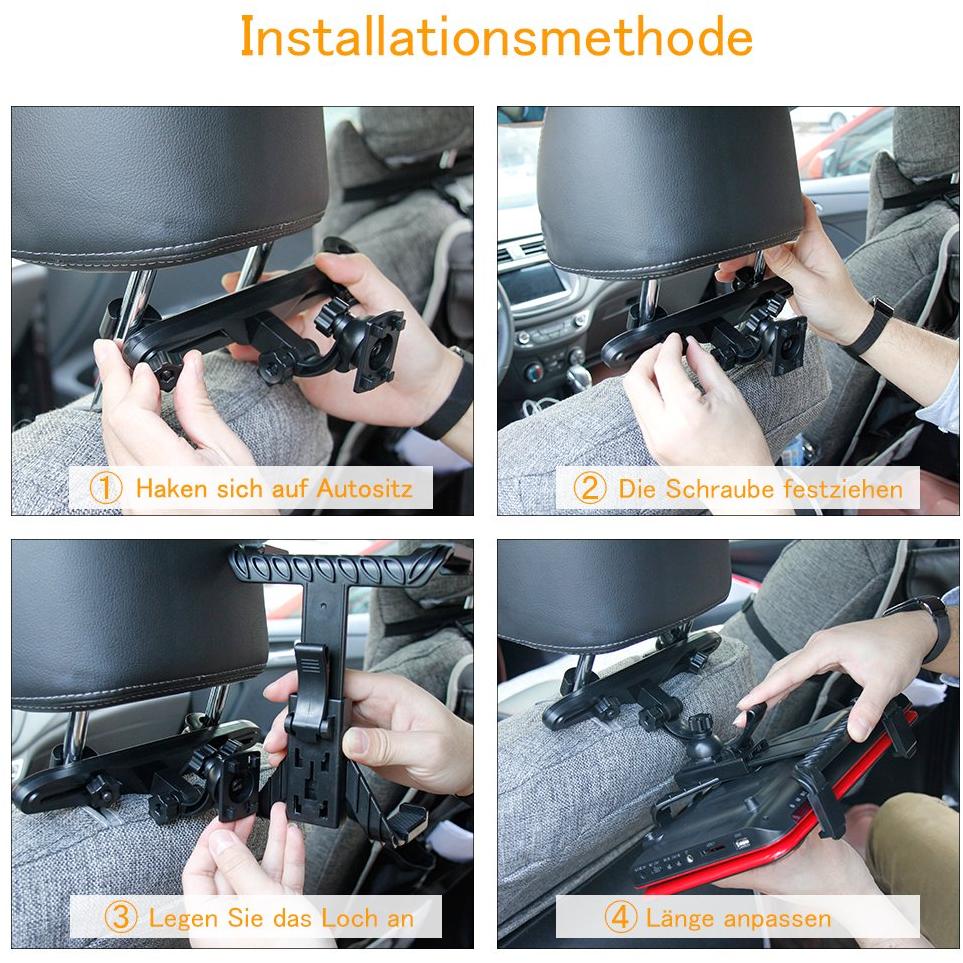 Installationsmethode

① Haken sich auf Autositz

② Die Schraube festziehen

③ Legen Sie das Loch an

④ Länge anpassen